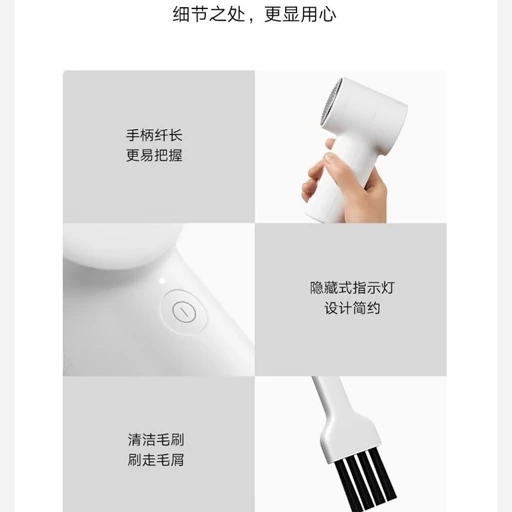 细节之处，更显用心

手柄纤长
更易把握

隐藏式指示灯
设计简约

清洁毛刷
刷走毛屑